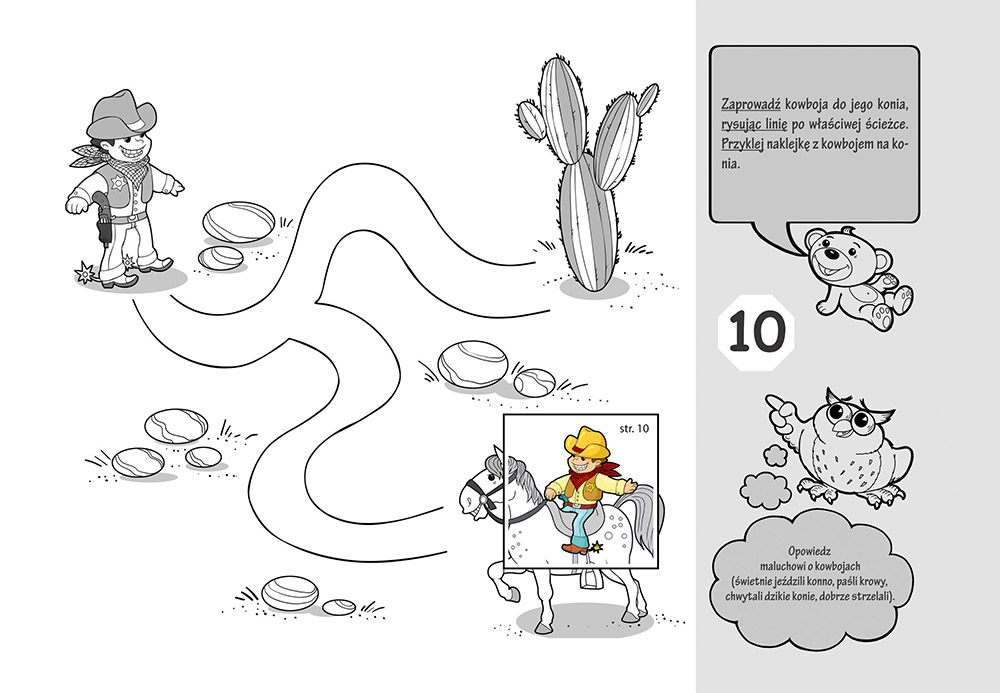 str. 10

Zaprowadź kowboja do jego konia, rysując linię po właściwej ścieżce. Przyklej naklejkę z kowbojem na konia.

10

Opowiedz maluchowi o kowbojach (świetnie jeździli konno, paśli krowy, chwytali dzikie konie, dobrze strzelali).